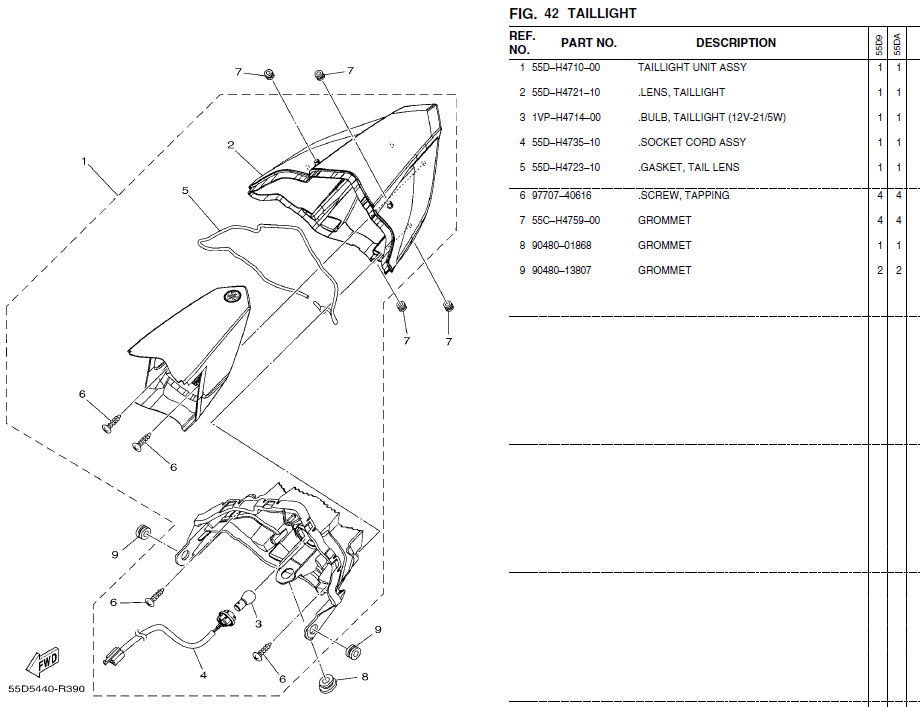 7
7
2
1
5
7
7
6
6
9
6
3
9
4
6
8
FWD
55D5440-R390

FIG. 42 TAILLIGHT

| REF. NO. | PART NO. | DESCRIPTION | 55D9 | 55DA |
|---|---|---|---|---|
| 1 | 55D–H4710–00 | TAILLIGHT UNIT ASSY | 1 | 1 |
| 2 | 55D–H4721–10 | .LENS, TAILLIGHT | 1 | 1 |
| 3 | 1VP–H4714–00 | .BULB, TAILLIGHT (12V-21/5W) | 1 | 1 |
| 4 | 55D–H4735–10 | .SOCKET CORD ASSY | 1 | 1 |
| 5 | 55D–H4723–10 | .GASKET, TAIL LENS | 1 | 1 |
| 6 | 97707–40616 | .SCREW, TAPPING | 4 | 4 |
| 7 | 55C–H4759–00 | GROMMET | 4 | 4 |
| 8 | 90480–01868 | GROMMET | 1 | 1 |
| 9 | 90480–13807 | GROMMET | 2 | 2 |